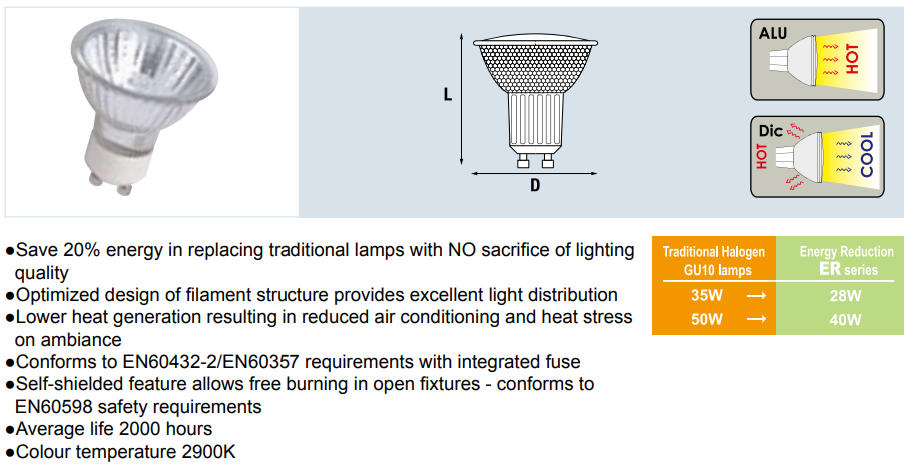 L

D

ALU

HOT

Dic

HOT

COOL

●Save 20% energy in replacing traditional lamps with NO sacrifice of lighting quality
●Optimized design of filament structure provides excellent light distribution
●Lower heat generation resulting in reduced air conditioning and heat stress on ambiance
●Conforms to EN60432-2/EN60357 requirements with integrated fuse
●Self-shielded feature allows free burning in open fixtures - conforms to EN60598 safety requirements
●Average life 2000 hours
●Colour temperature 2900K

| Traditional Halogen GU10 lamps | | Energy Reduction ER series |
|---|---|---|
| 35W | → | 28W |
| 50W | → | 40W |